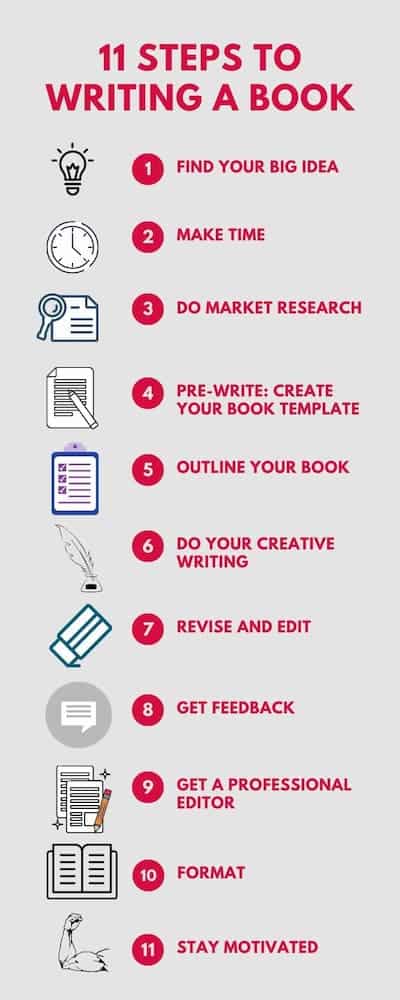 11 STEPS TO WRITING A BOOK

1 FIND YOUR BIG IDEA

2 MAKE TIME

3 DO MARKET RESEARCH

4 PRE-WRITE: CREATE YOUR BOOK TEMPLATE

5 OUTLINE YOUR BOOK

6 DO YOUR CREATIVE WRITING

7 REVISE AND EDIT

8 GET FEEDBACK

9 GET A PROFESSIONAL EDITOR

10 FORMAT

11 STAY MOTIVATED